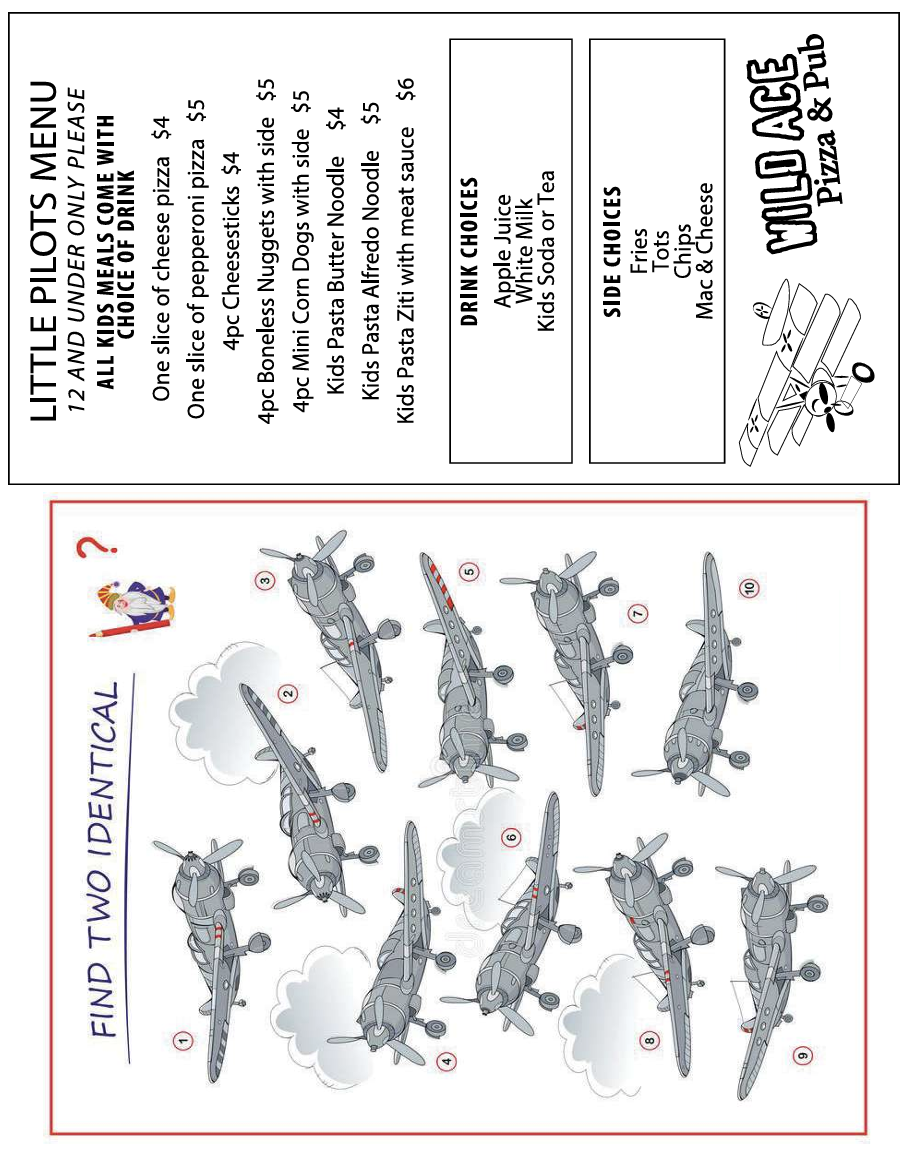 LITTLE PILOTS MENU
12 AND UNDER ONLY PLEASE
ALL KIDS MEALS COME WITH CHOICE OF DRINK

One slice of cheese pizza $4
One slice of pepperoni pizza $5
4pc Cheesesticks $4
4pc Boneless Nuggets with side $5
4pc Mini Corn Dogs with side $5
Kids Pasta Butter Noodle $4
Kids Pasta Alfredo Noodle $5
Kids Pasta Ziti with meat sauce $6

DRINK CHOICES
Apple Juice
White Milk
Kids Soda or Tea

SIDE CHOICES
Fries
Tots
Chips
Mac & Cheese

WILD ACE
Pizza & Pub

FIND TWO IDENTICAL

?

1
2
3
4
5
6
7
8
9
10